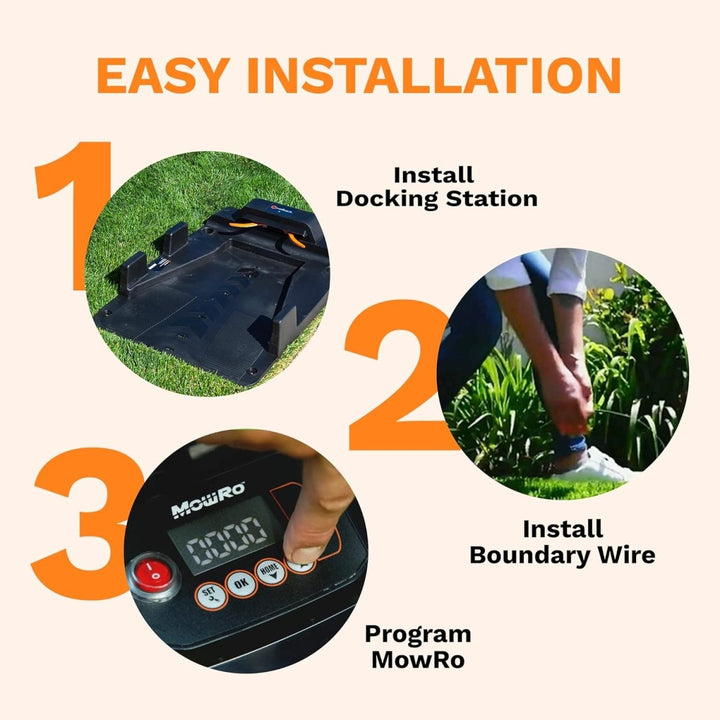 EASY INSTALLATION

1

Install Docking Station

2

Install Boundary Wire

3

MowRo

0000

SET

OK

HOME

Program MowRo